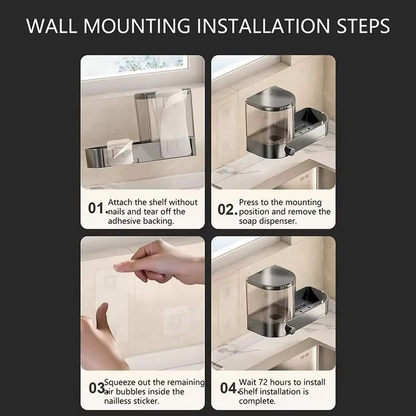 WALL MOUNTING INSTALLATION STEPS

01. Attach the shelf without nails and tear off the adhesive backing.

02. Press to the mounting position and remove the soap dispenser.

03. Squeeze out the remaining air bubbles inside the nailless sticker.

04. Wait 72 hours to install Shelf installation is complete.